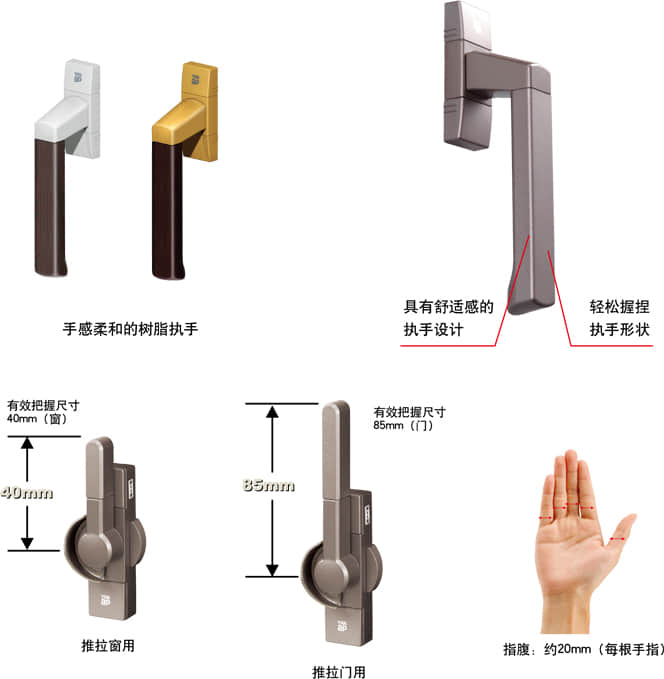 手感柔和的树脂执手

具有舒适感的执手设计

轻松握捏执手形状

有效把握尺寸
40mm（窗）

40mm

推拉窗用

有效把握尺寸
85mm（门）

85mm

推拉门用

指腹：约20mm（每根手指）