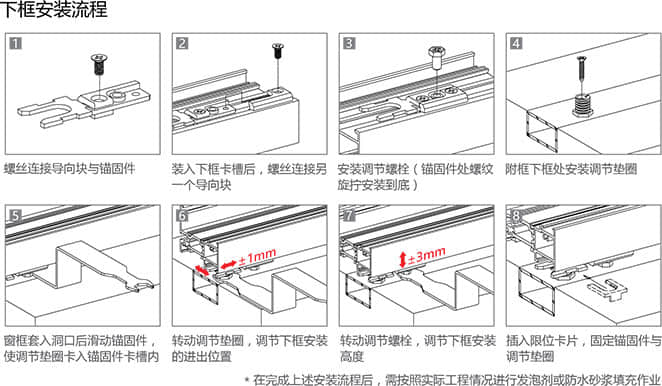 下框安装流程

1

螺丝连接导向块与锚固件

2

装入下框卡槽后，螺丝连接另一个导向块

3

安装调节螺栓（锚固件处螺纹旋拧安装到底）

4

附框下框处安装调节垫圈

5

窗框套入洞口后滑动锚固件，使调节垫圈卡入锚固件卡槽内

6

±1mm

转动调节垫圈，调节下框安装的进出位置

7

±3mm

转动调节螺栓，调节下框安装高度

8

插入限位卡片，固定锚固件与调节垫圈

* 在完成上述安装流程后，需按照实际工程情况进行发泡剂或防水砂浆填充作业